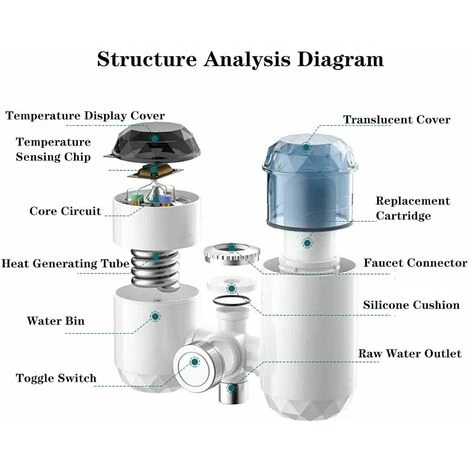 Structure Analysis Diagram

Temperature Display Cover

Temperature Sensing Chip

Core Circuit

Heat Generating Tube

Water Bin

Toggle Switch

Translucent Cover

Replacement Cartridge

Faucet Connector

Silicone Cushion

Raw Water Outlet