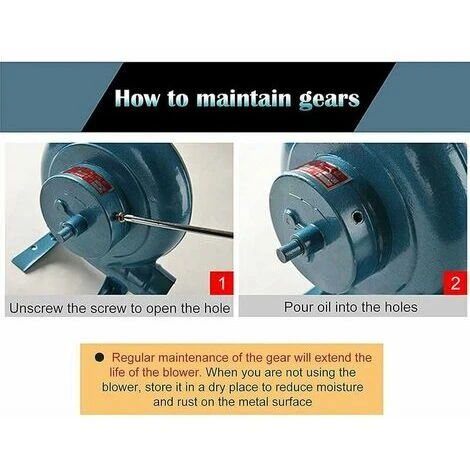 How to maintain gears

1
Unscrew the screw to open the hole

2
Pour oil into the holes

● Regular maintenance of the gear will extend the life of the blower. When you are not using the blower, store it in a dry place to reduce moisture and rust on the metal surface