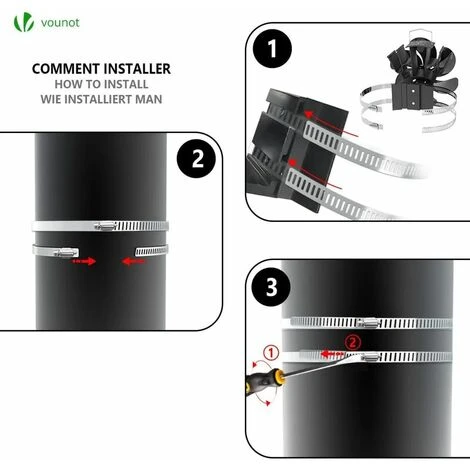 vounot

COMMENT INSTALLER
HOW TO INSTALL
WIE INSTALLIERT MAN

1

2

3

①

②