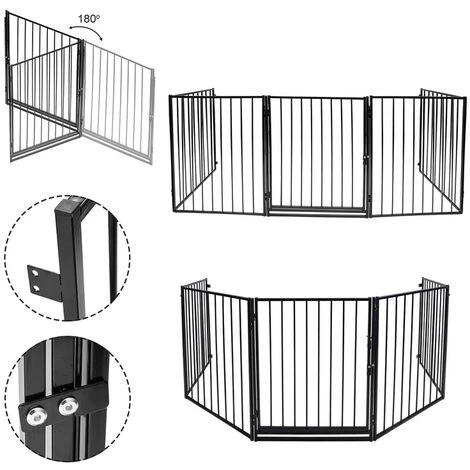 180°