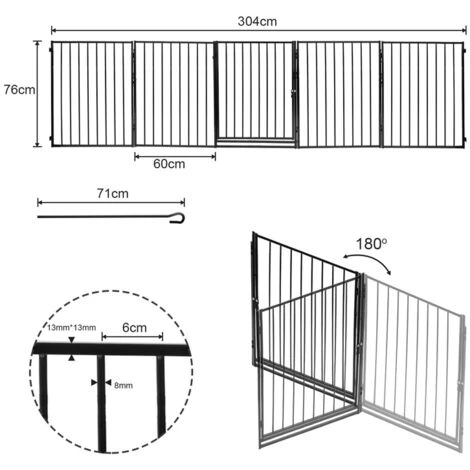 304cm

76cm

60cm

71cm

180°

13mm*13mm

6cm

8mm