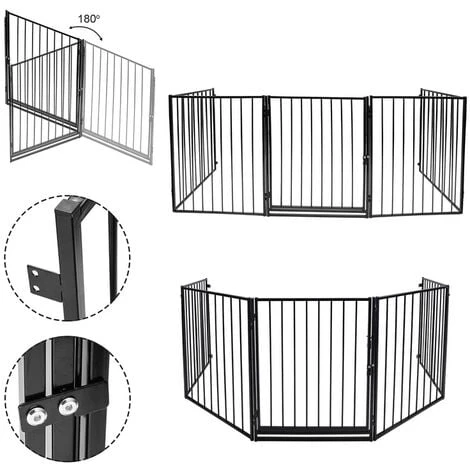 180°