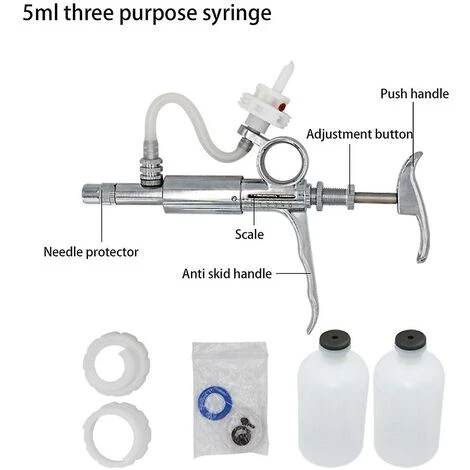 5ml three purpose syringe

Push handle

Adjustment button

Scale

Needle protector

Anti skid handle