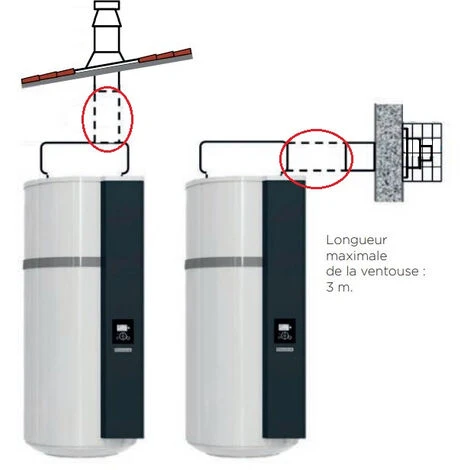 Longueur maximale de la ventouse : 3 m.