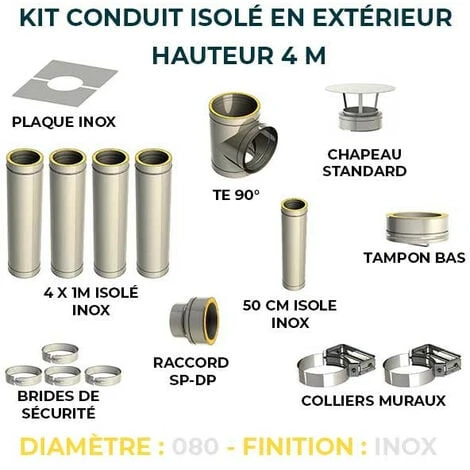 KIT CONDUIT ISOLÉ EN EXTÉRIEUR
HAUTEUR 4 M

PLAQUE INOX

TE 90°

CHAPEAU STANDARD

TAMPON BAS

4 X 1M ISOLÉ INOX

50 CM ISOLE INOX

RACCORD SP-DP

BRIDES DE SÉCURITÉ

COLLIERS MURAUX

DIAMÈTRE : 080 - FINITION : INOX