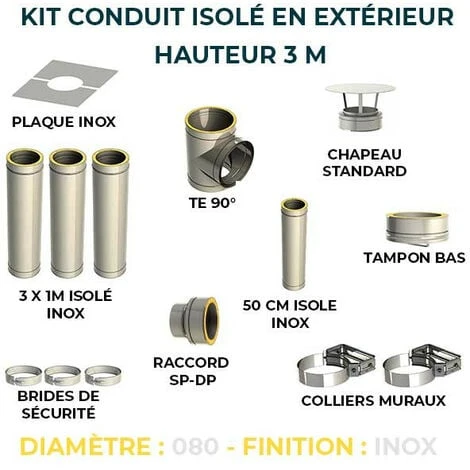 KIT CONDUIT ISOLÉ EN EXTÉRIEUR
HAUTEUR 3 M

PLAQUE INOX

TE 90°

CHAPEAU STANDARD

TAMPON BAS

3 X 1M ISOLÉ INOX

50 CM ISOLE INOX

RACCORD SP-DP

BRIDES DE SÉCURITÉ

COLLIERS MURAUX

DIAMÈTRE : 080 - FINITION : INOX