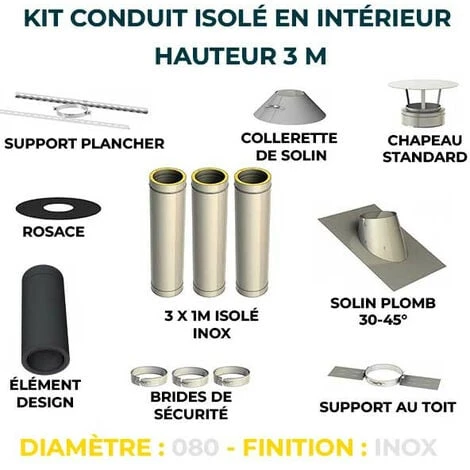 KIT CONDUIT ISOLÉ EN INTÉRIEUR
HAUTEUR 3 M

SUPPORT PLANCHER

COLLERETTE DE SOLIN

CHAPEAU STANDARD

ROSACE

3 X 1M ISOLÉ INOX

SOLIN PLOMB 30-45°

ÉLÉMENT DESIGN

BRIDES DE SÉCURITÉ

SUPPORT AU TOIT

DIAMÈTRE : 080 - FINITION : INOX