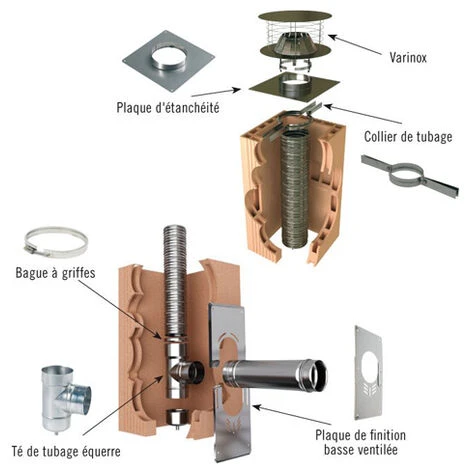 Varinox

Plaque d'étanchéité

Collier de tubage

Bague à griffes

Té de tubage équerre

Plaque de finition basse ventilée